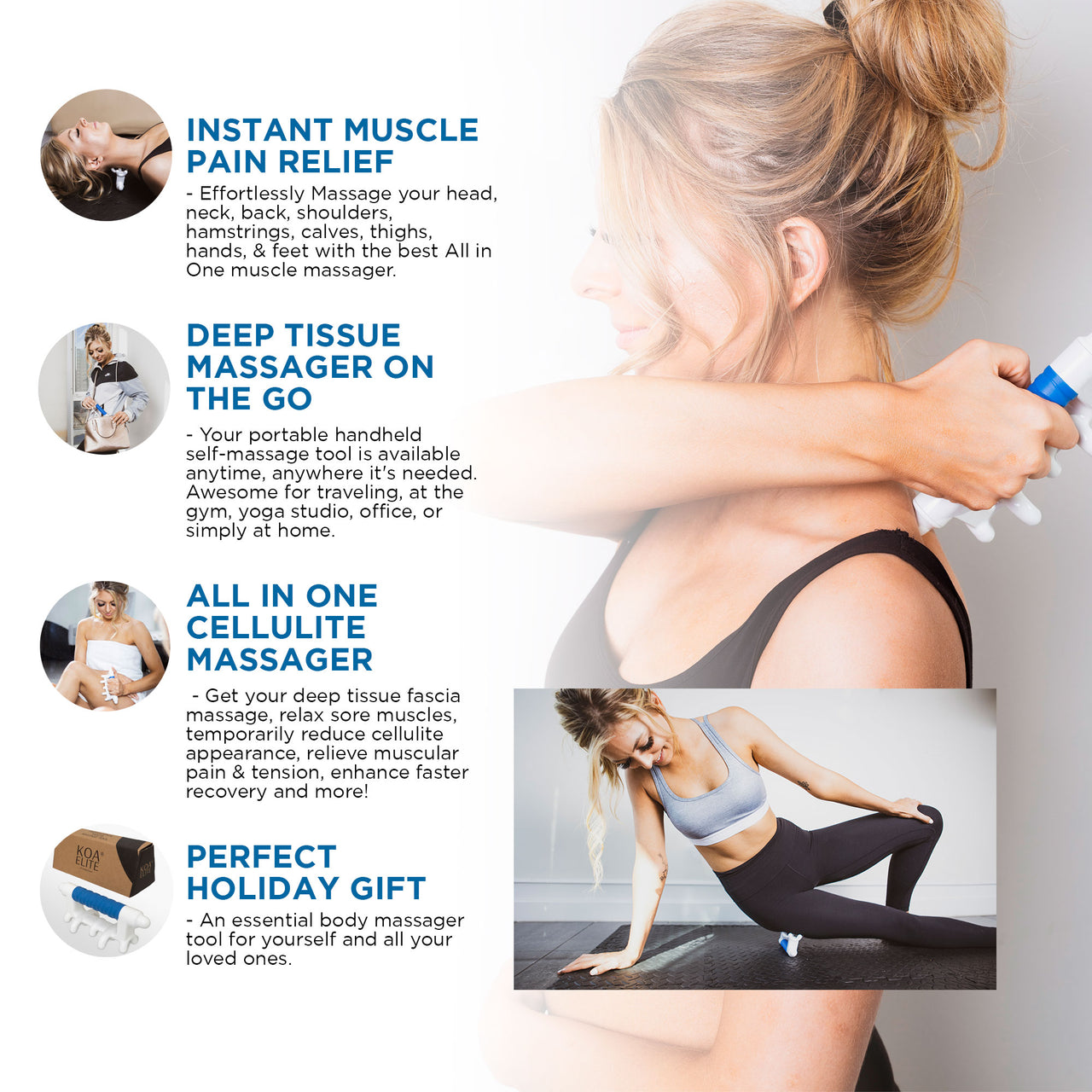 INSTANT MUSCLE PAIN RELIEF

- Effortlessly Massage your head, neck, back, shoulders, hamstrings, calves, thighs, hands, & feet with the best All in One muscle massager.

DEEP TISSUE MASSAGER ON THE GO

- Your portable handheld self-massage tool is available anytime, anywhere it's needed. Awesome for traveling, at the gym, yoga studio, office, or simply at home.

ALL IN ONE CELLULITE MASSAGER

- Get your deep tissue fascia massage, relax sore muscles, temporarily reduce cellulite appearance, relieve muscular pain & tension, enhance faster recovery and more!

KOA ELITE

PERFECT HOLIDAY GIFT

- An essential body massager tool for yourself and all your loved ones.