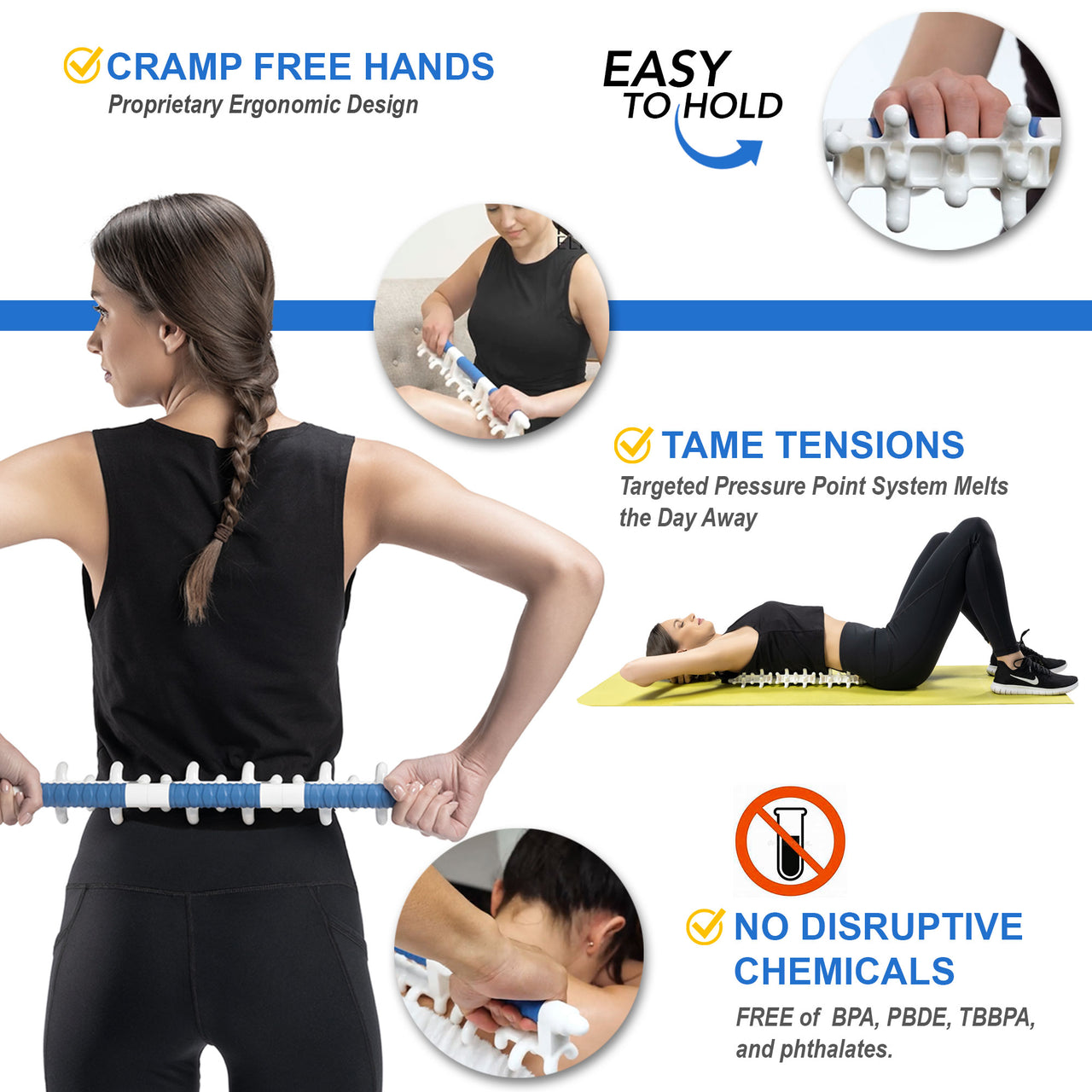 CRAMP FREE HANDS
Proprietary Ergonomic Design

EASY TO HOLD

TAME TENSIONS
Targeted Pressure Point System Melts the Day Away

NO DISRUPTIVE CHEMICALS
FREE of BPA, PBDE, TBBPA, and phthalates.